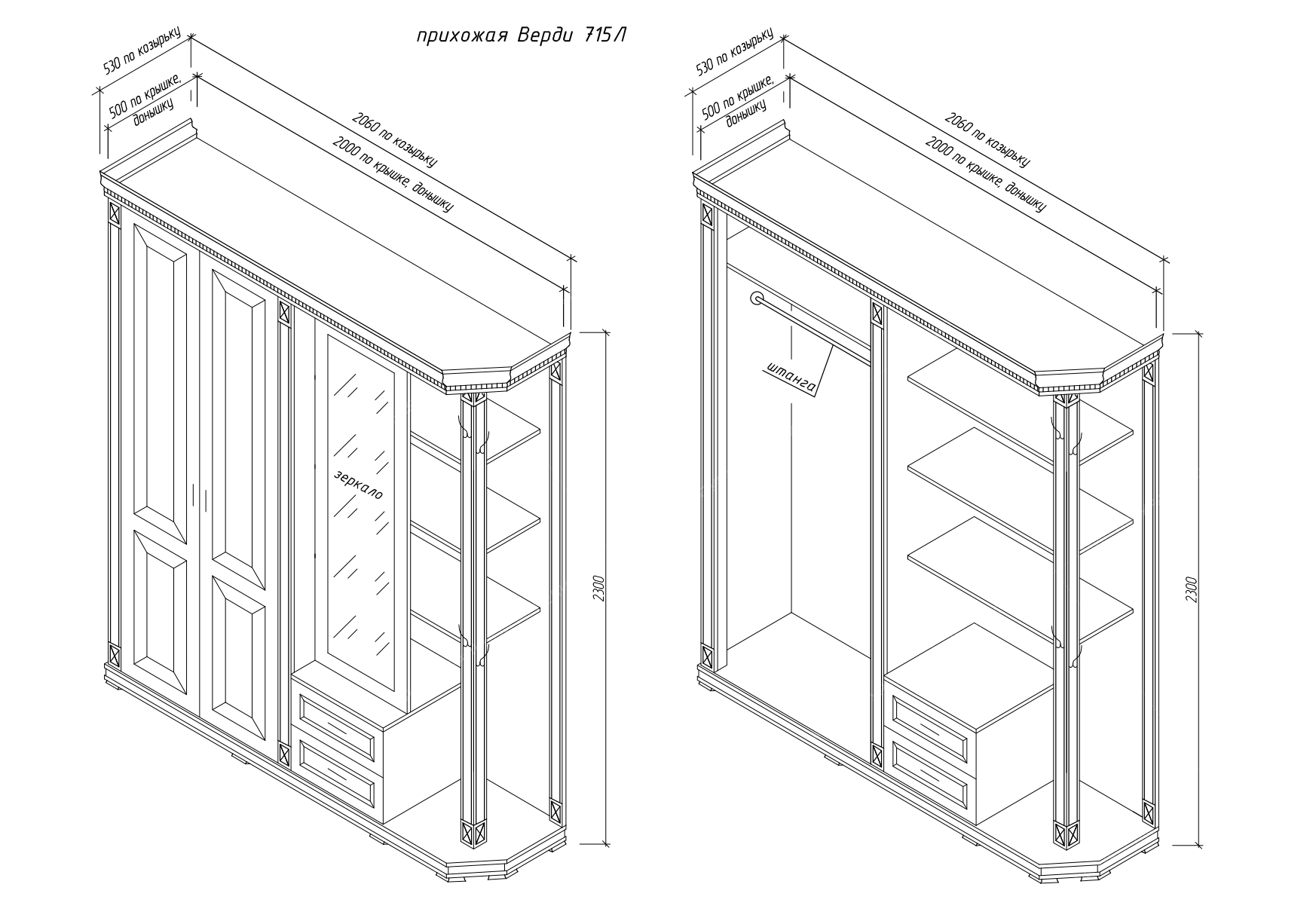 прихожая Верди 715Л

530 по козырьку
500 по крышке, донышку
2060 по козырьку
2000 по крышке, донышку
зеркало
2300

530 по козырьку
500 по крышке, донышку
2060 по козырьку
2000 по крышке, донышку
штанга
2300